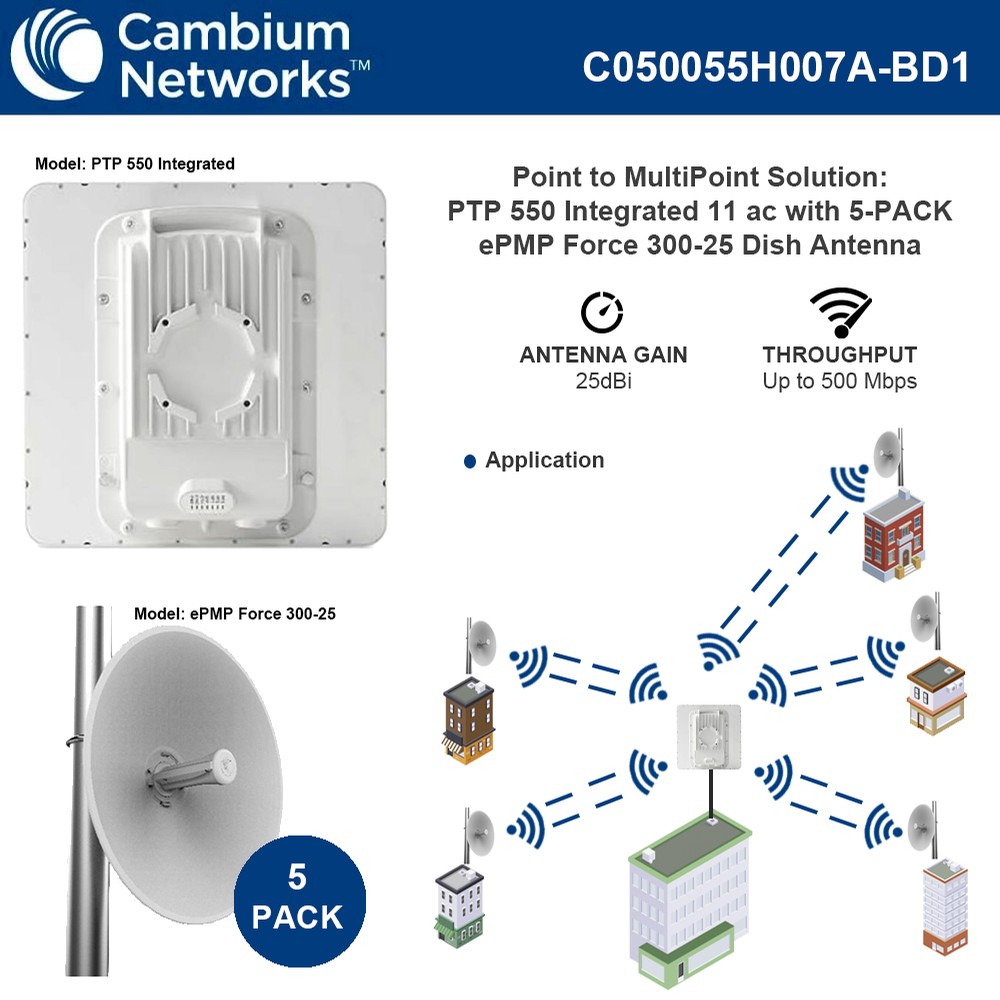 Cambium Networks™

C050055H007A-BD1

Model: PTP 550 Integrated

Point to MultiPoint Solution:
PTP 550 Integrated 11 ac with 5-PACK
ePMP Force 300-25 Dish Antenna

ANTENNA GAIN
25dBi

THROUGHPUT
Up to 500 Mbps

Application

Model: ePMP Force 300-25

5
PACK