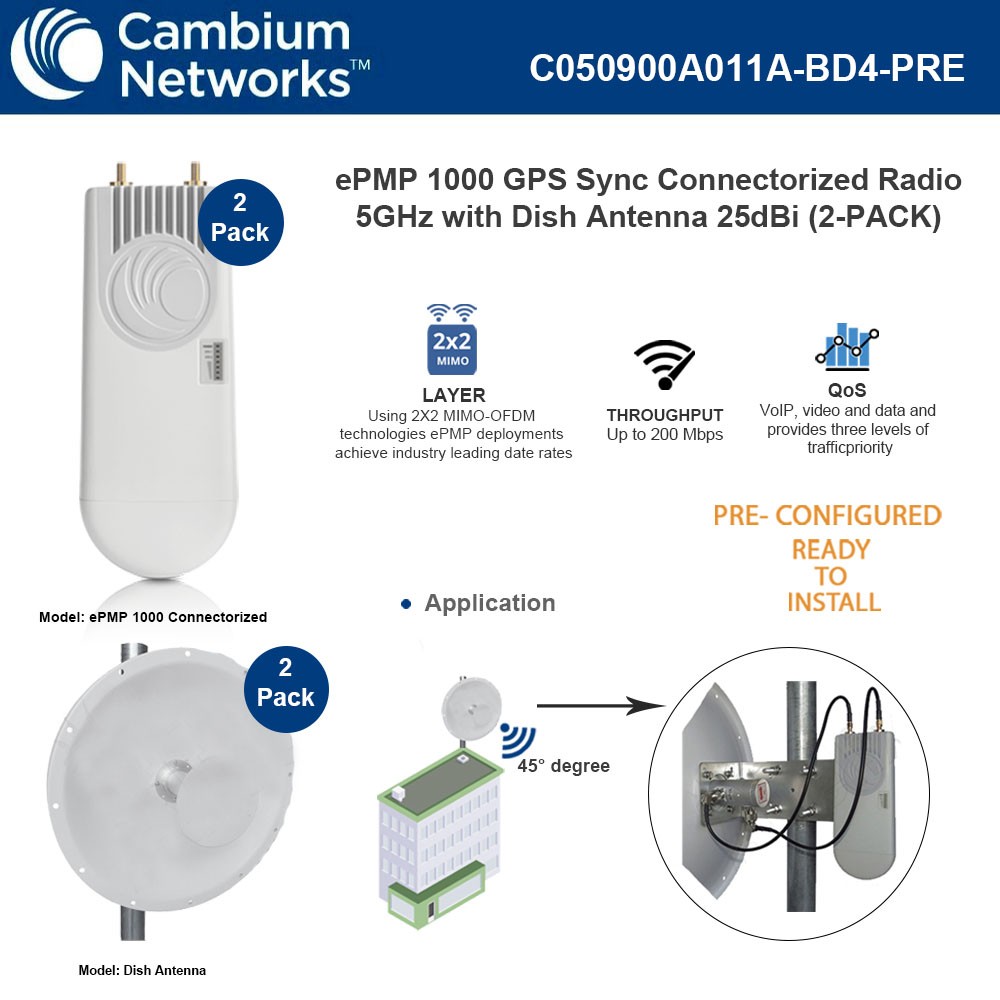 Cambium Networks™

C050900A011A-BD4-PRE

2 Pack

ePMP 1000 GPS Sync Connectorized Radio 5GHz with Dish Antenna 25dBi (2-PACK)

2x2 MIMO

LAYER
Using 2X2 MIMO-OFDM technologies ePMP deployments achieve industry leading date rates

THROUGHPUT
Up to 200 Mbps

QoS
VoIP, video and data and provides three levels of trafficpriority

PRE- CONFIGURED
READY
TO
INSTALL

Model: ePMP 1000 Connectorized

• Application

2 Pack

45° degree

Model: Dish Antenna